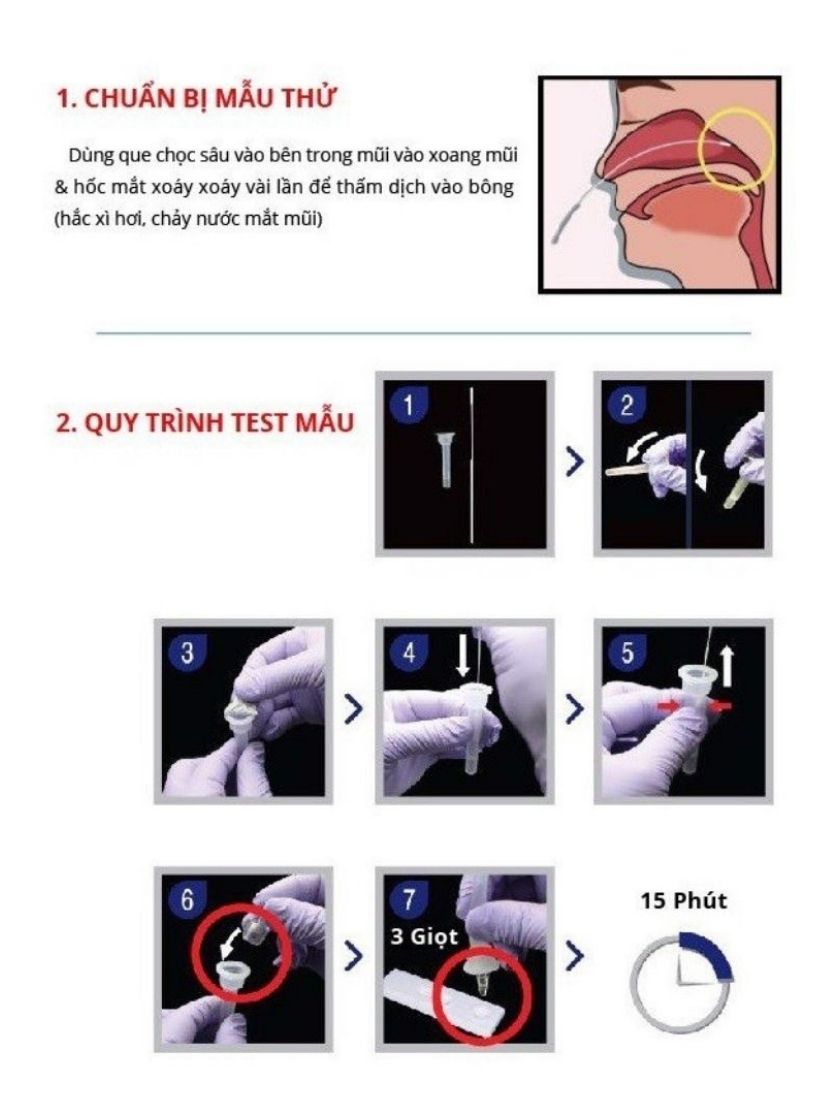 1. CHUẨN BỊ MẪU THỬ

Dùng que chọc sâu vào bên trong mũi vào xoang mũi & hốc mắt xoáy xoáy vài lần để thấm dịch vào bông (hắc xì hơi, chảy nước mắt mũi)

2. QUY TRÌNH TEST MẪU

1

2

3

4

5

6

7

3 Giọt

15 Phút