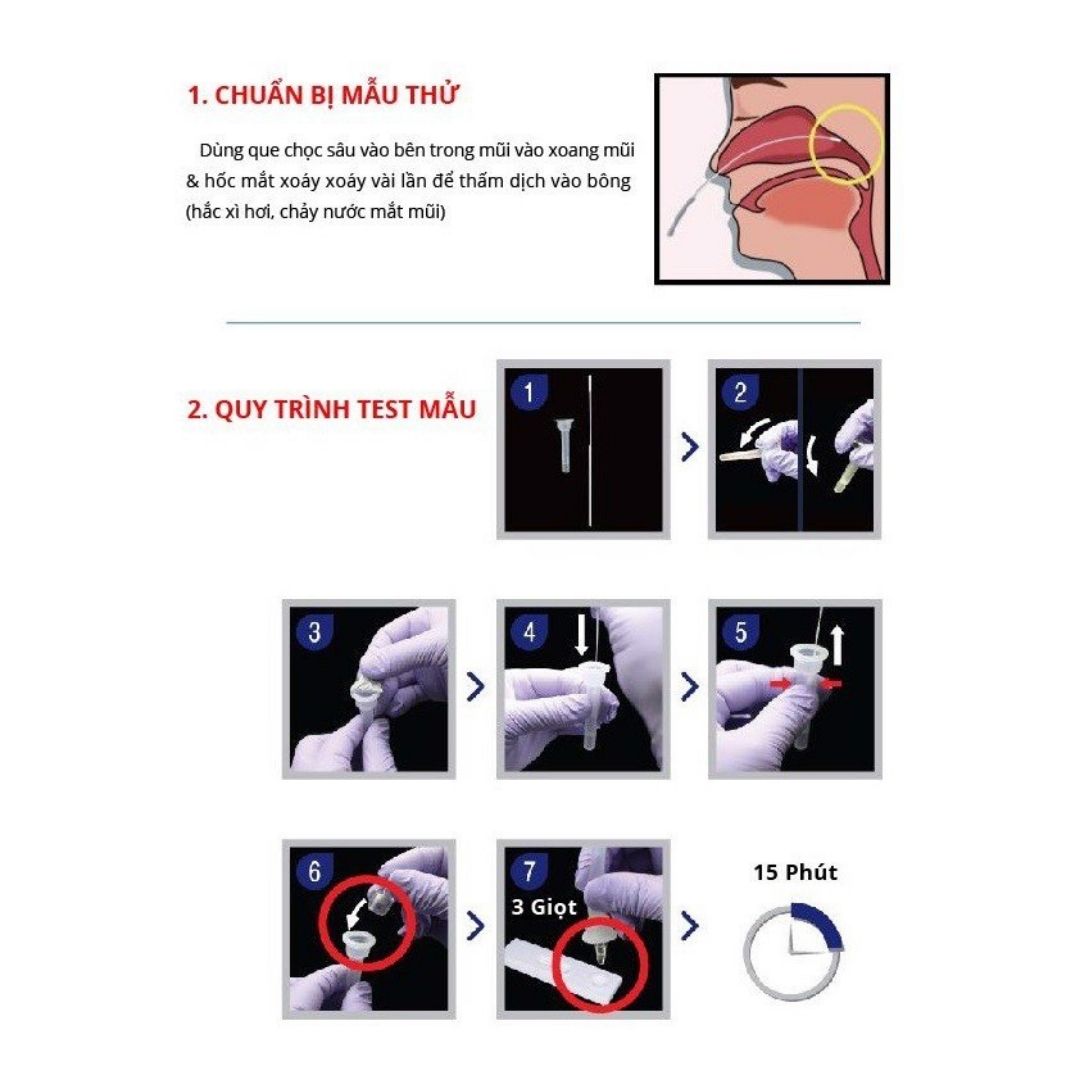 1. CHUẨN BỊ MẪU THỬ

Dùng que chọc sâu vào bên trong mũi vào xoang mũi & hốc mắt xoáy xoáy vài lần để thấm dịch vào bông (hắc xì hơi, chảy nước mắt mũi)

2. QUY TRÌNH TEST MẪU

1

2

3

4

5

6

7

3 Giọt

15 Phút